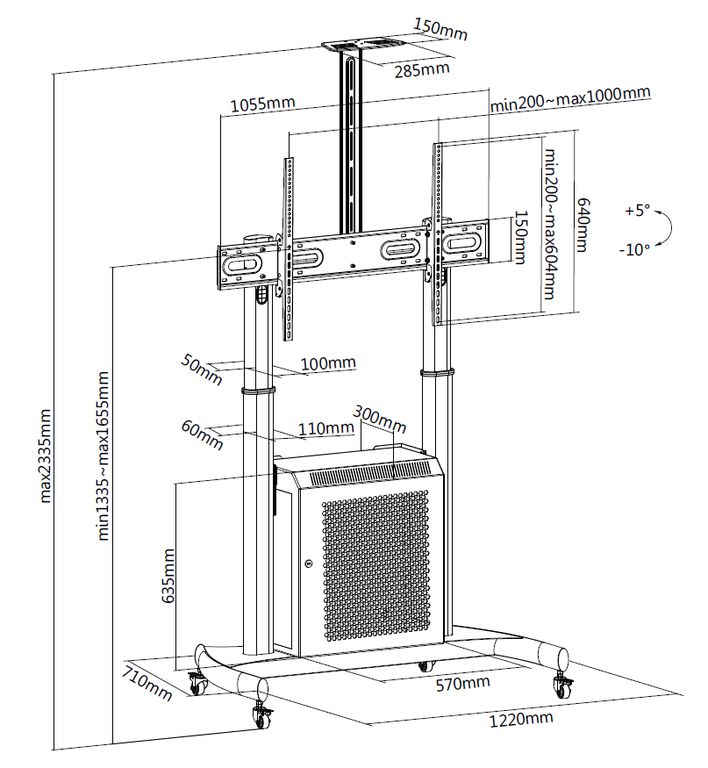 150mm
285mm
1055mm
min200~max1000mm
min200~max604mm
640mm
150mm
+5°
-10°
50mm
100mm
60mm
110mm
300mm
max2335mm
min1335~max1655mm
635mm
710mm
570mm
1220mm