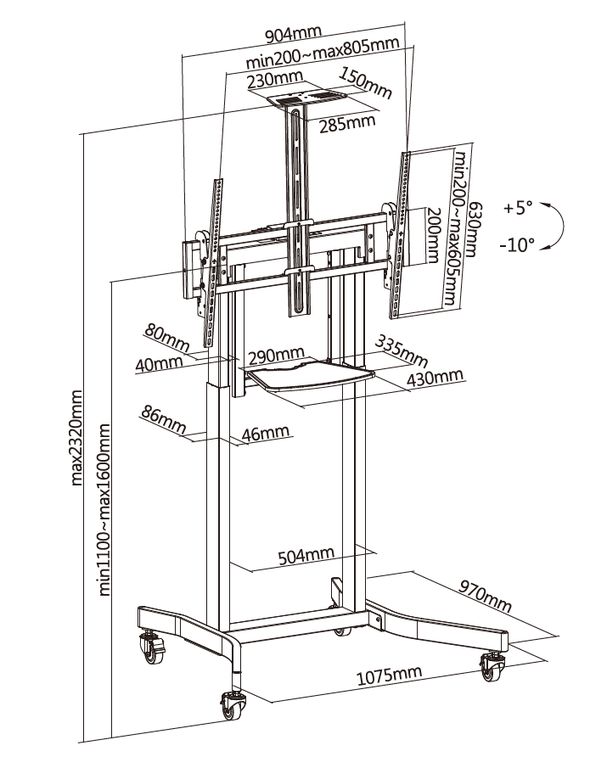 904mm
min200~max805mm
230mm
150mm
285mm
630mm
min200~max605mm
200mm
+5°
-10°
80mm
40mm
290mm
335mm
430mm
86mm
46mm
max2320mm
min1100~max1600mm
504mm
970mm
1075mm